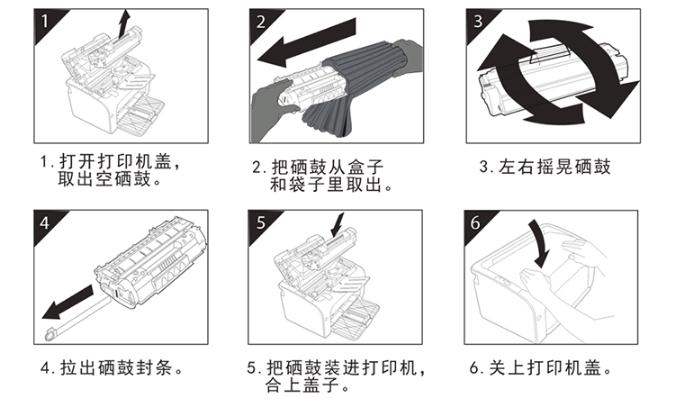 1

1. 打开打印机盖，取出空硒鼓。

2

2. 把硒鼓从盒子和袋子里取出。

3

3. 左右摇晃硒鼓

4

4. 拉出硒鼓封条。

5

5. 把硒鼓装进打印机，合上盖子。

6

6. 关上打印机盖。