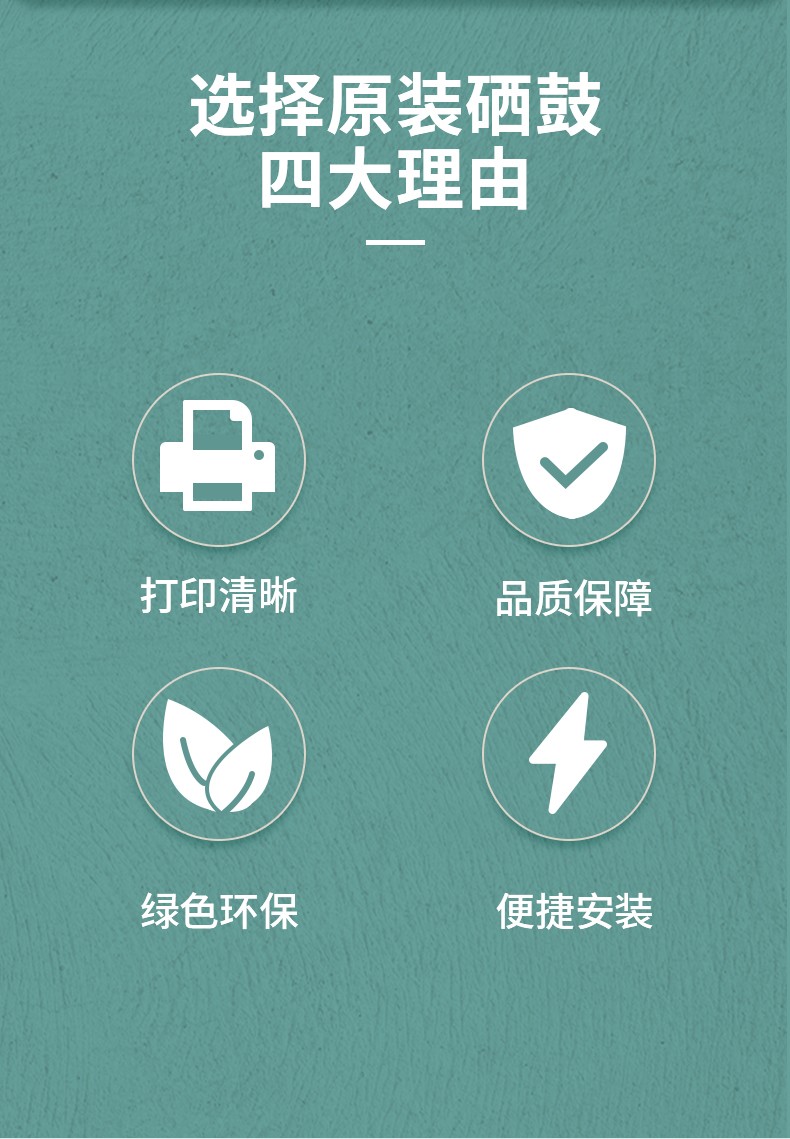 选择原装硒鼓
四大理由

打印清晰

品质保障

绿色环保

便捷安装