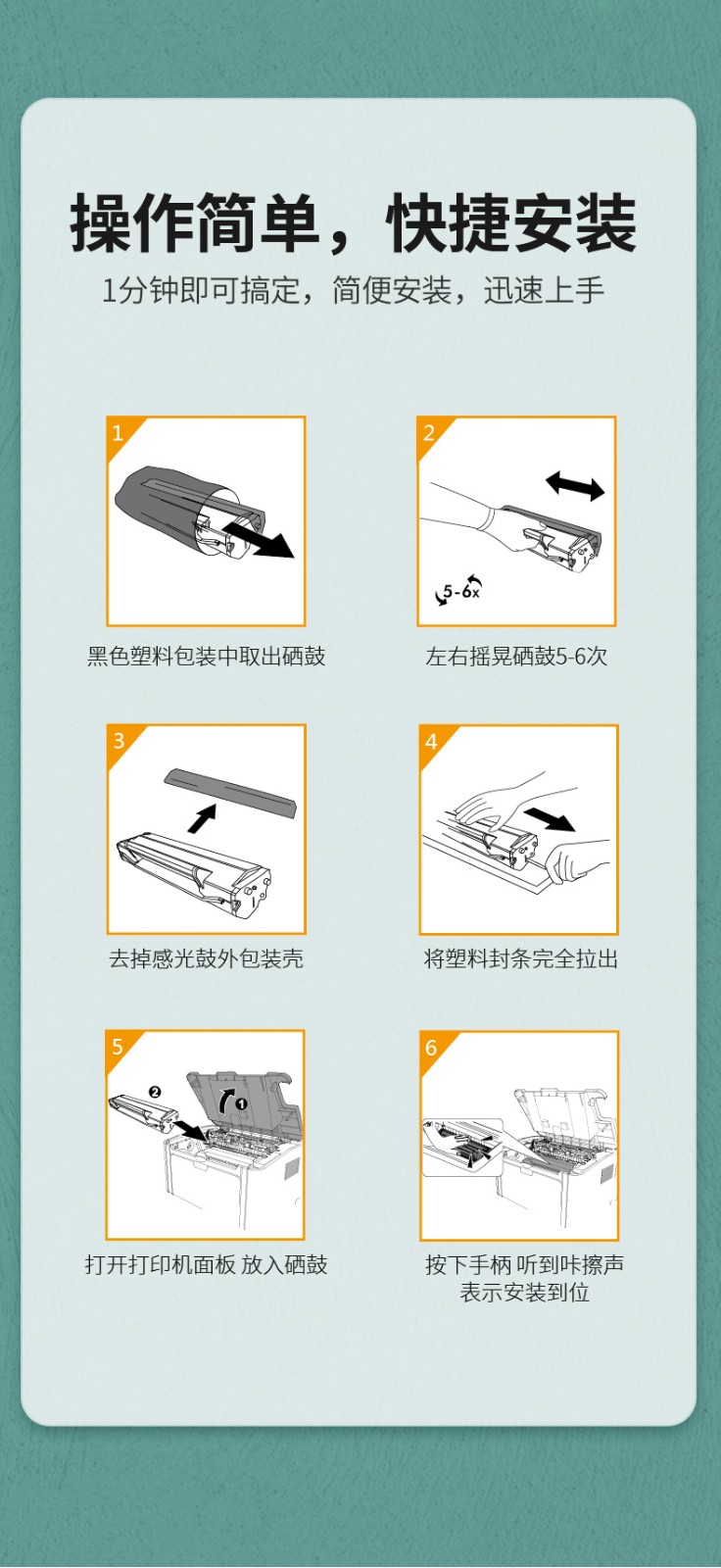 操作简单，快捷安装
1分钟即可搞定，简便安装，迅速上手

1

黑色塑料包装中取出硒鼓

2

5-6x

左右摇晃硒鼓5-6次

3

去掉感光鼓外包装壳

4

将塑料封条完全拉出

5

❷ ❶

打开打印机面板 放入硒鼓

6

按下手柄 听到咔擦声
表示安装到位