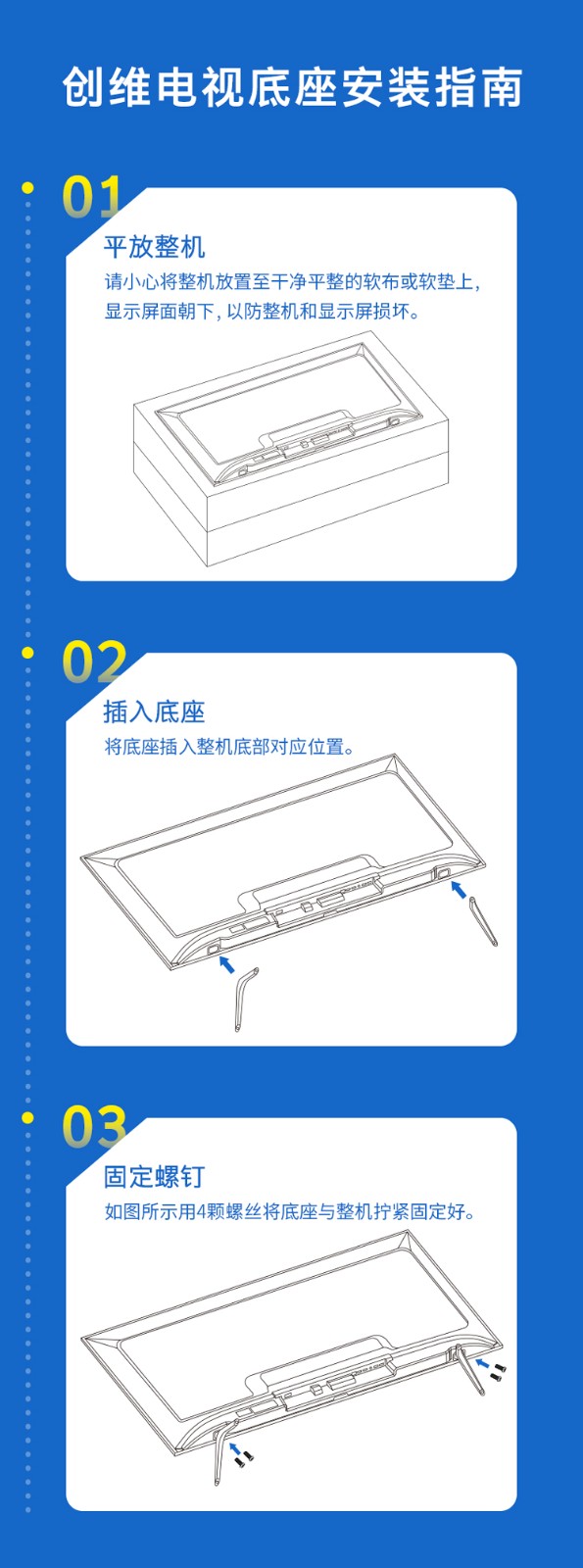 创维电视底座安装指南

01

平放整机

请小心将整机放置至干净平整的软布或软垫上，显示屏面朝下，以防整机和显示屏损坏。

02

插入底座

将底座插入整机底部对应位置。

03

固定螺钉

如图所示用4颗螺丝将底座与整机拧紧固定好。