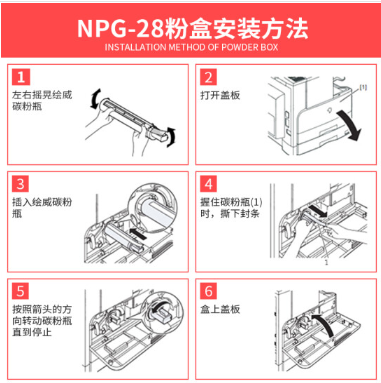 NPG-28粉盒安装方法
INSTALLATION METHOD OF POWDER BOX

1
左右摇晃绘威碳粉瓶

2
打开盖板
[1]

3
插入绘威碳粉瓶

4
握住碳粉瓶(1)时，撕下封条
1

5
按照箭头的方向转动碳粉瓶直到停止

6
盒上盖板