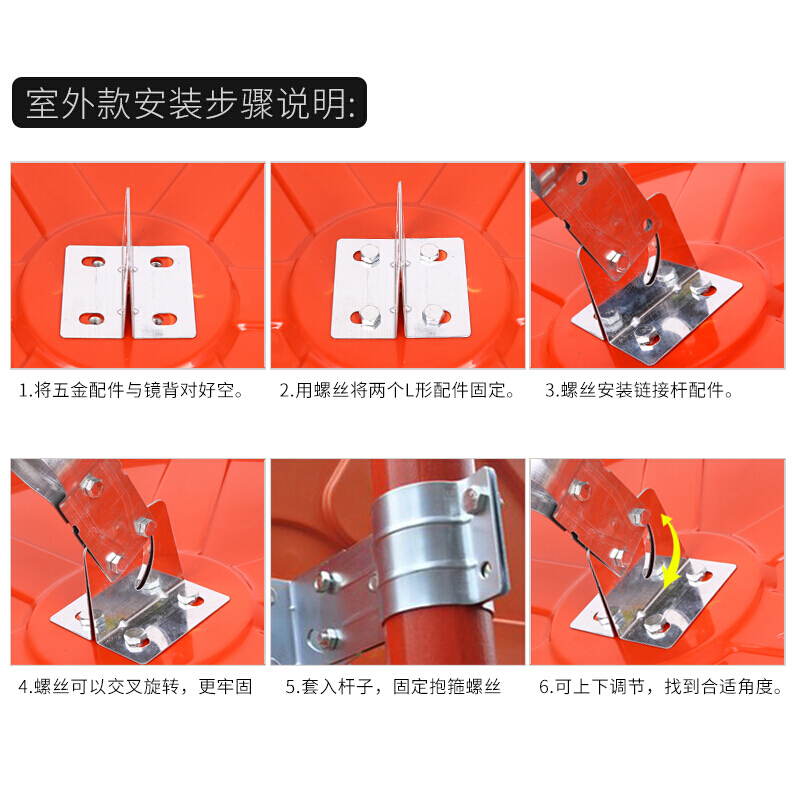 室外款安装步骤说明:

1.将五金配件与镜背对好空。

2.用螺丝将两个L形配件固定。

3.螺丝安装链接杆配件。

4.螺丝可以交叉旋转，更牢固

5.套入杆子，固定抱箍螺丝

6.可上下调节，找到合适角度。