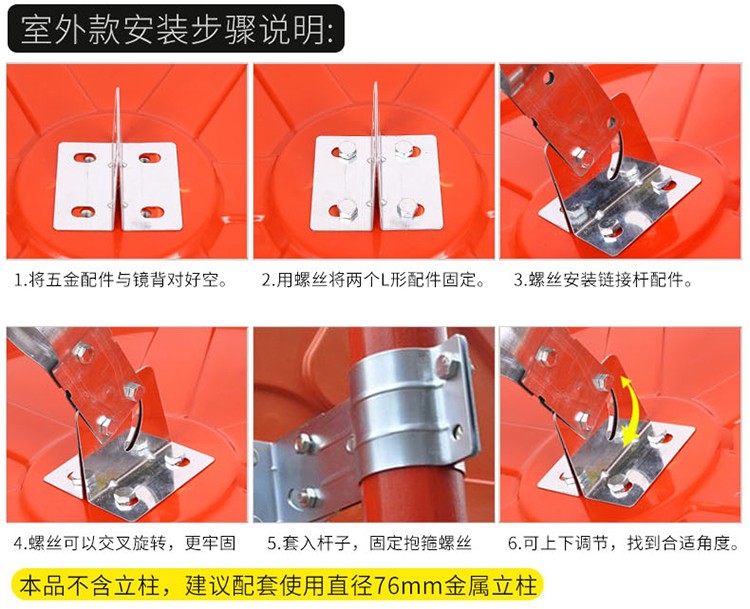 室外款安装步骤说明:

1.将五金配件与镜背对好空。

2.用螺丝将两个L形配件固定。

3.螺丝安装链接杆配件。

4.螺丝可以交叉旋转，更牢固

5.套入杆子，固定抱箍螺丝

6.可上下调节，找到合适角度。

本品不含立柱，建议配套使用直径76mm金属立柱