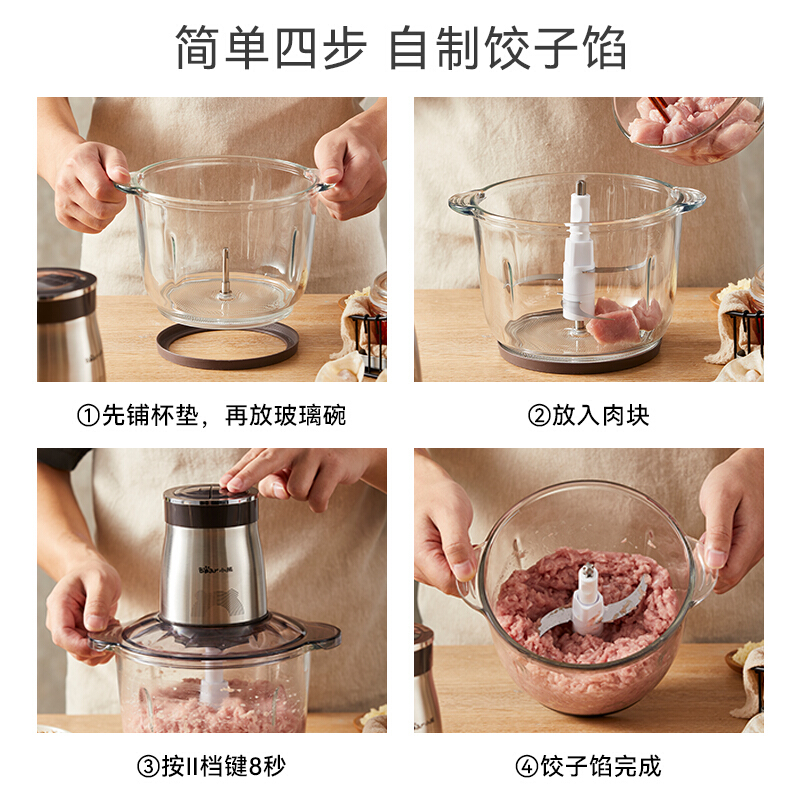 简单四步 自制饺子馅

①先铺杯垫，再放玻璃碗

②放入肉块

Bear 小熊

③按II档键8秒

④饺子馅完成