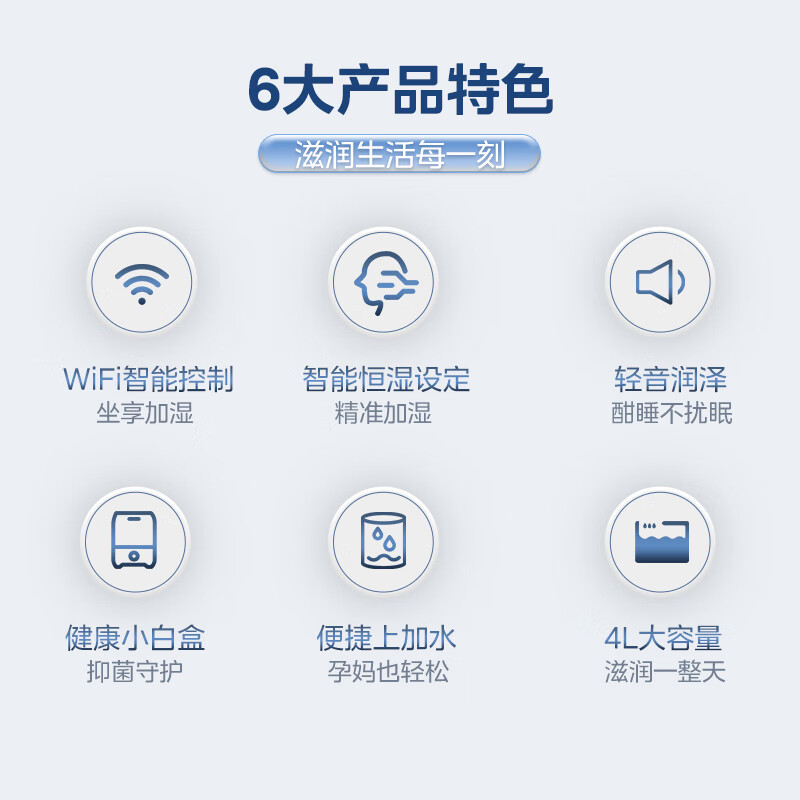 6大产品特色

滋润生活每一刻

WiFi智能控制
坐享加湿

智能恒湿设定
精准加湿

轻音润泽
酣睡不扰眠

健康小白盒
抑菌守护

便捷上加水
孕妈也轻松

4L大容量
滋润一整天