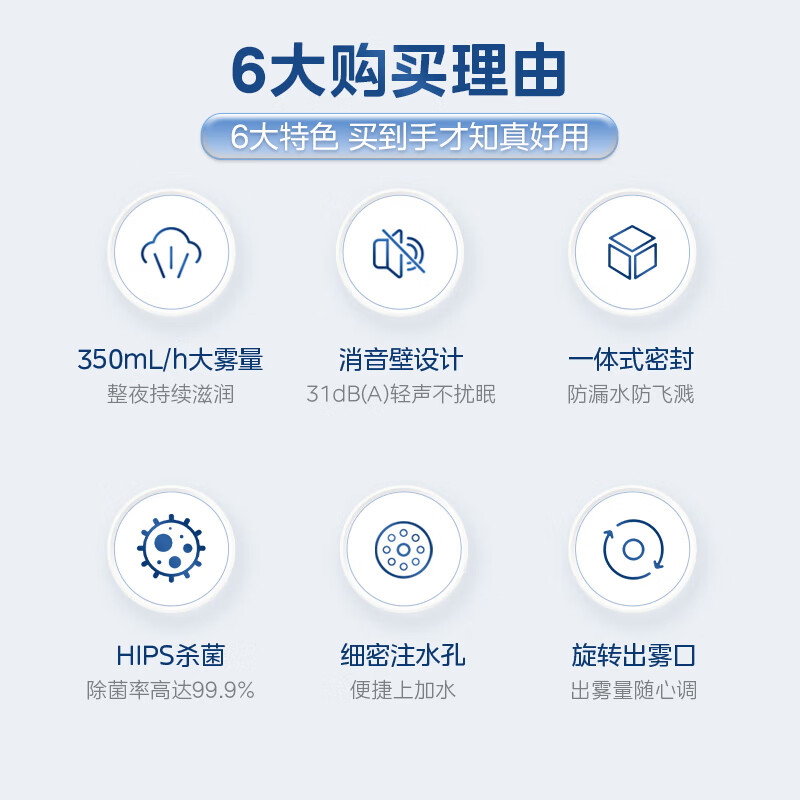 6大购买理由

6大特色 买到手才知真好用

350mL/h大雾量
整夜持续滋润

消音壁设计
31dB(A)轻声不扰眠

一体式密封
防漏水防飞溅

HIPS杀菌
除菌率高达99.9%

细密注水孔
便捷上加水

旋转出雾口
出雾量随心调