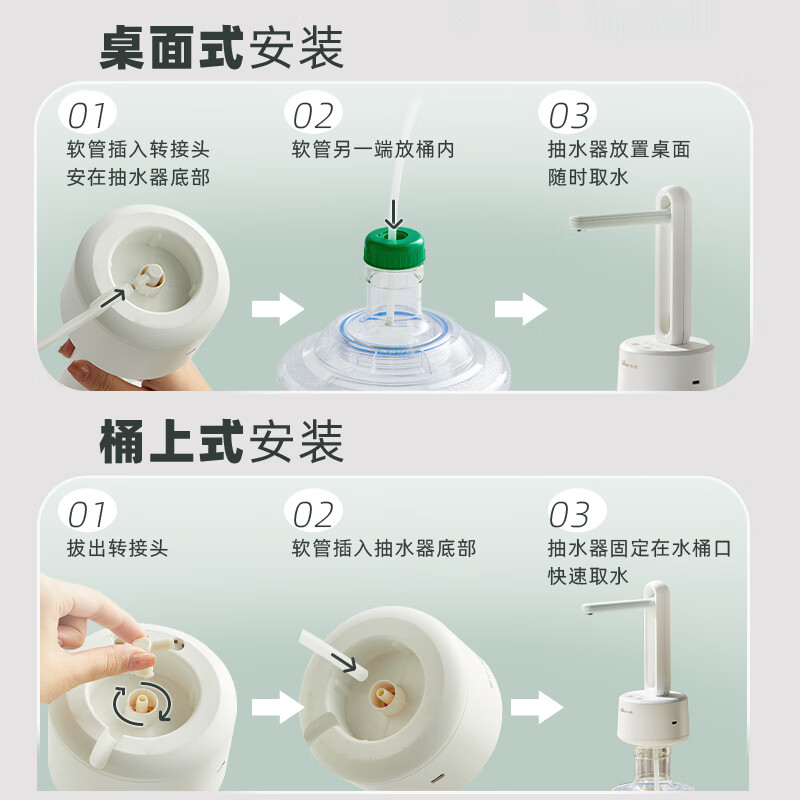 桌面式安装

01
软管插入转接头
安在抽水器底部

02
软管另一端放桶内

03
抽水器放置桌面
随时取水

桶上式安装

01
拔出转接头

02
软管插入抽水器底部

03
抽水器固定在水桶口
快速取水