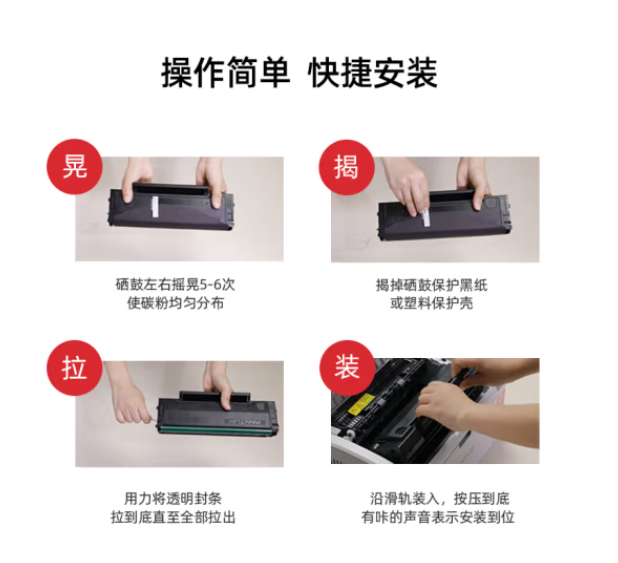 操作简单 快捷安装

晃

硒鼓左右摇晃5-6次
使碳粉均匀分布

揭

揭掉硒鼓保护黑纸
或塑料保护壳

拉

PANTUM

用力将透明封条
拉到底直至全部拉出

装

沿滑轨装入，按压到底
有咔的声音表示安装到位