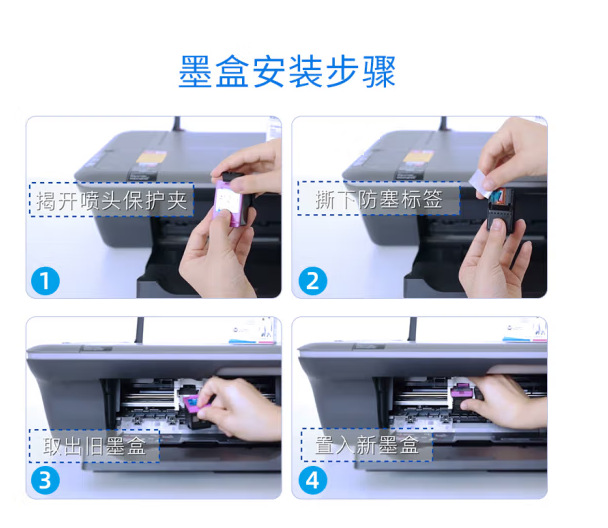 墨盒安装步骤

揭开喷头保护夹

1

撕下防塞标签

2

取出旧墨盒

3

置入新墨盒

4