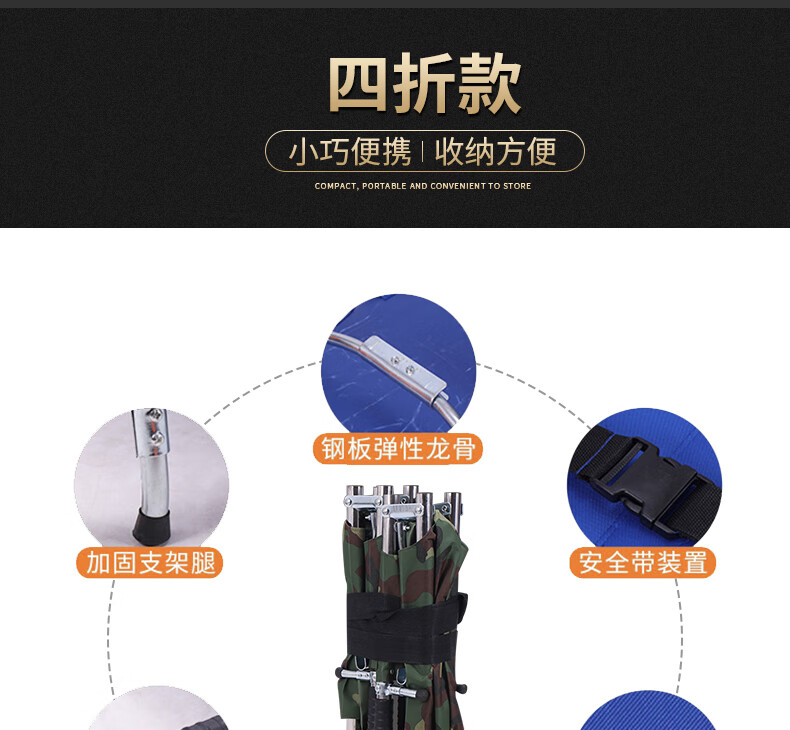 四折款

小巧便携 | 收纳方便

COMPACT, PORTABLE AND CONVENIENT TO STORE

钢板弹性龙骨

加固支架腿

安全带装置