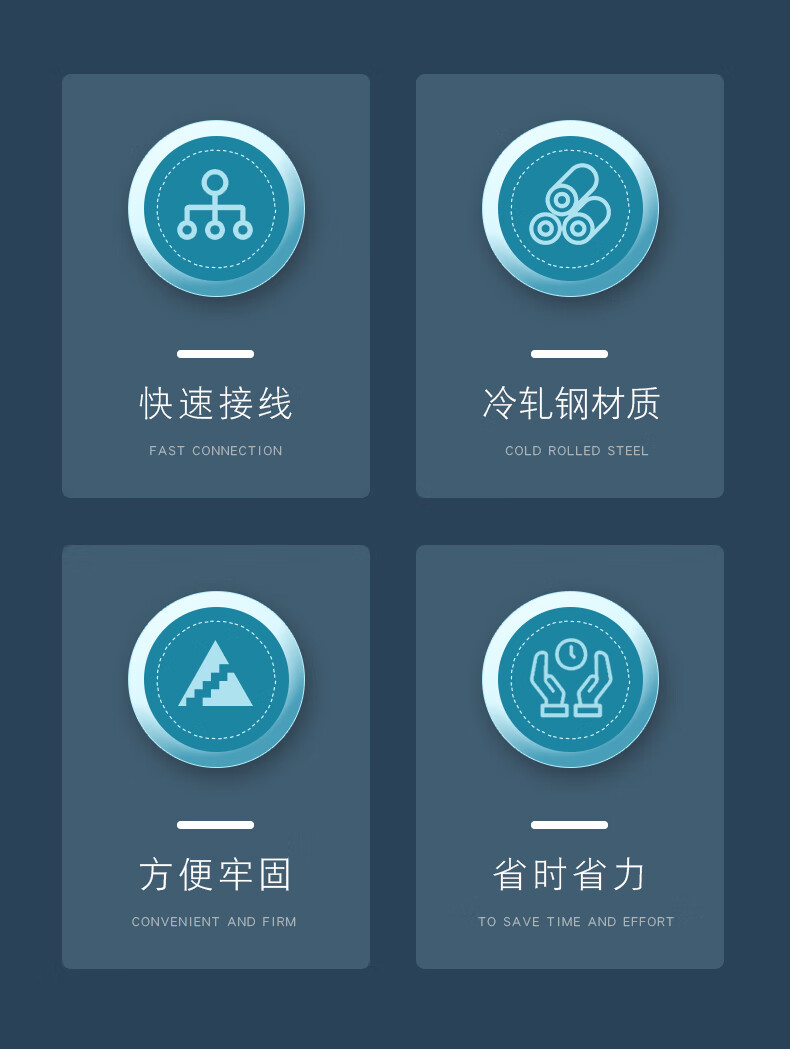 快速接线

FAST CONNECTION

冷轧钢材质

COLD ROLLED STEEL

方便牢固

CONVENIENT AND FIRM

省时省力

TO SAVE TIME AND EFFORT