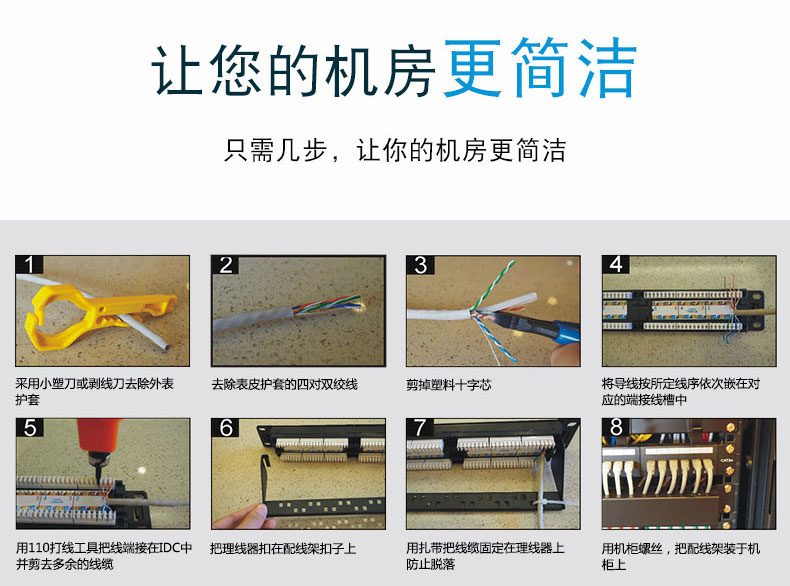 让您的机房更简洁

只需几步，让你的机房更简洁

1
采用小塑刀或剥线刀去除外表护套

2
去除表皮护套的四对双绞线

3
剪掉塑料十字芯

4
将导线按所定线序依次嵌在对应的端接线槽中

5
用110打线工具把线端接在IDC中并剪去多余的线缆

6
把理线器扣在配线架扣子上

7
用扎带把线缆固定在理线器上防止脱落

8
用机柜螺丝，把配线架装于机柜上