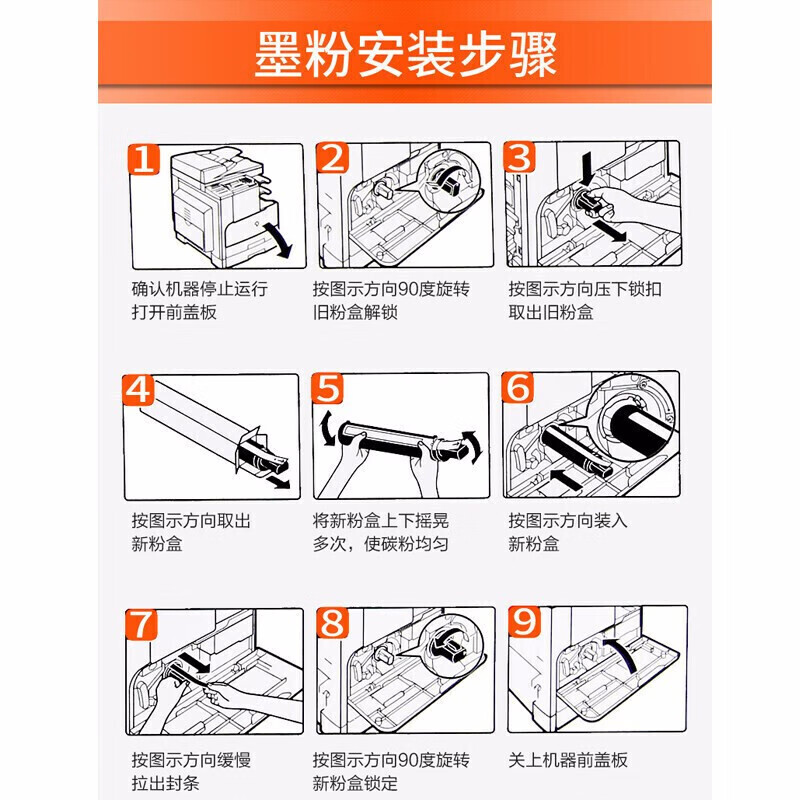 墨粉安装步骤

1
确认机器停止运行
打开前盖板

2
按图示方向90度旋转
旧粉盒解锁

3
按图示方向压下锁扣
取出旧粉盒

4
按图示方向取出
新粉盒

5
将新粉盒上下摇晃
多次，使碳粉均匀

6
按图示方向装入
新粉盒

7
按图示方向缓慢
拉出封条

8
按图示方向90度旋转
新粉盒锁定

9
关上机器前盖板