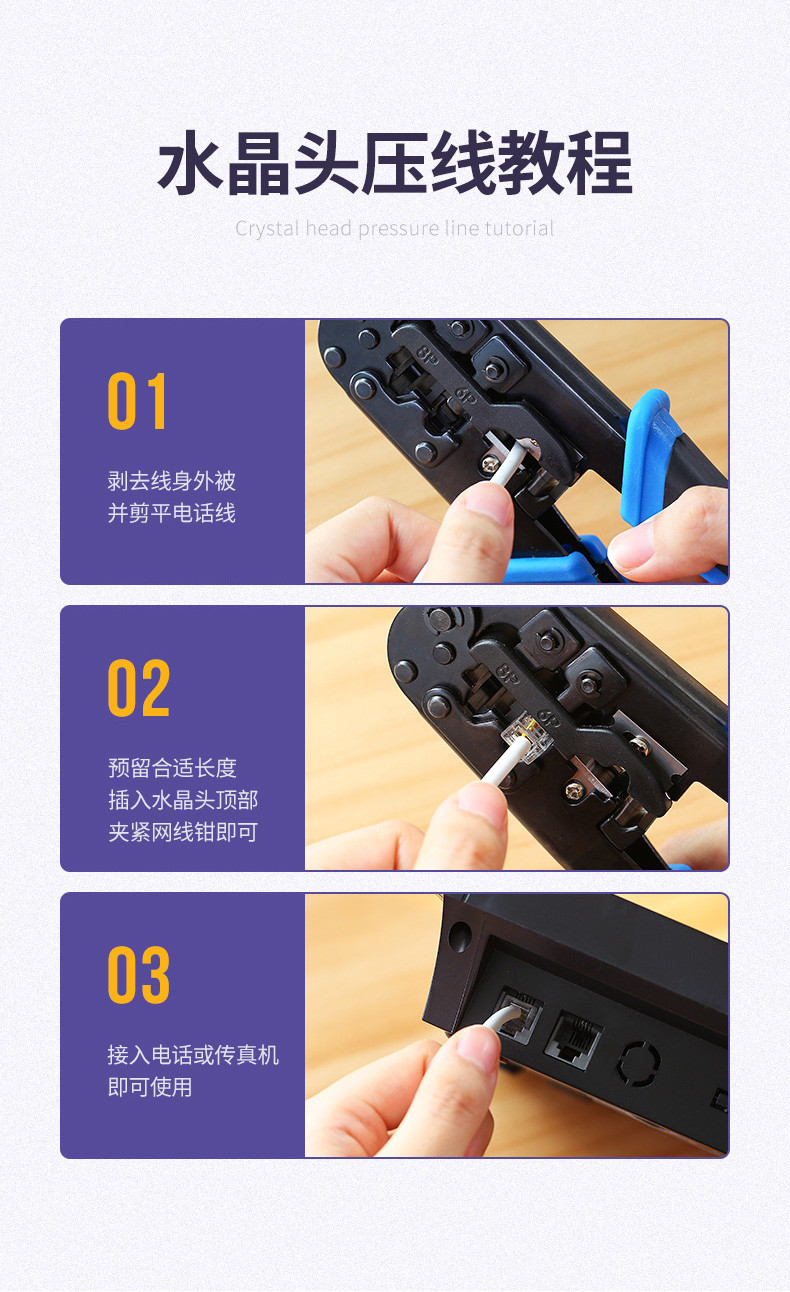 水晶头压线教程

Crystal head pressure line tutorial

01

剥去线身外被
并剪平电话线

8P

6P

02

预留合适长度
插入水晶头顶部
夹紧网线钳即可

8P

6P

03

接入电话或传真机
即可使用