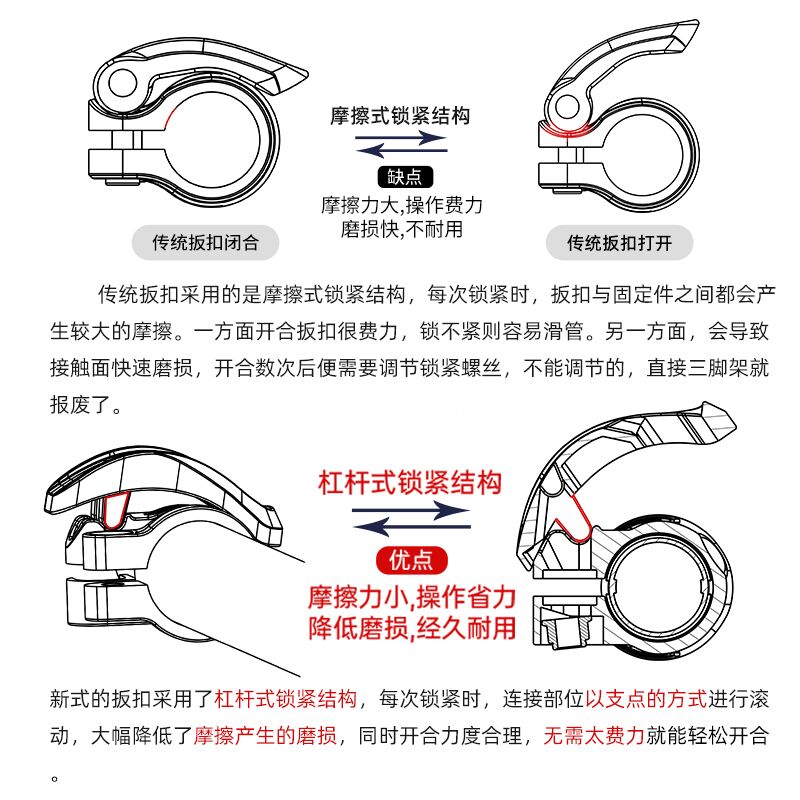 摩擦式锁紧结构

缺点

摩擦力大,操作费力
磨损快,不耐用

传统扳扣闭合

传统扳扣打开

传统扳扣采用的是摩擦式锁紧结构，每次锁紧时，扳扣与固定件之间都会产生较大的摩擦。一方面开合扳扣很费力，锁不紧则容易滑管。另一方面，会导致接触面快速磨损，开合数次后便需要调节锁紧螺丝，不能调节的，直接三脚架就报废了。

杠杆式锁紧结构

优点

摩擦力小,操作省力
降低磨损,经久耐用

新式的扳扣采用了杠杆式锁紧结构，每次锁紧时，连接部位以支点的方式进行滚动，大幅降低了摩擦产生的磨损，同时开合力度合理，无需太费力就能轻松开合。