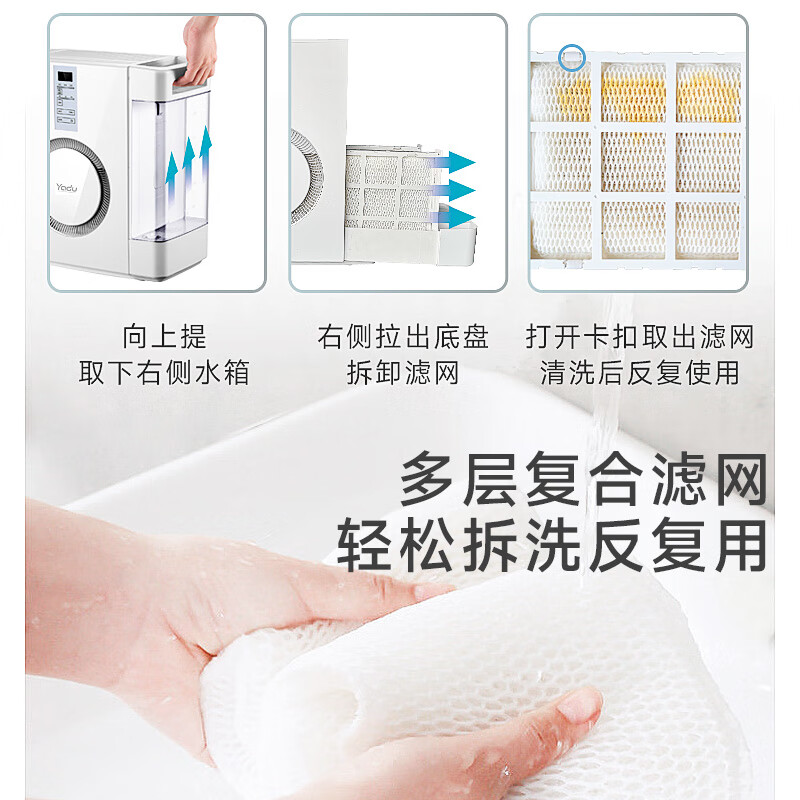 Yadu

向上提
取下右侧水箱

右侧拉出底盘
拆卸滤网

打开卡扣取出滤网
清洗后反复使用

多层复合滤网
轻松拆洗反复用