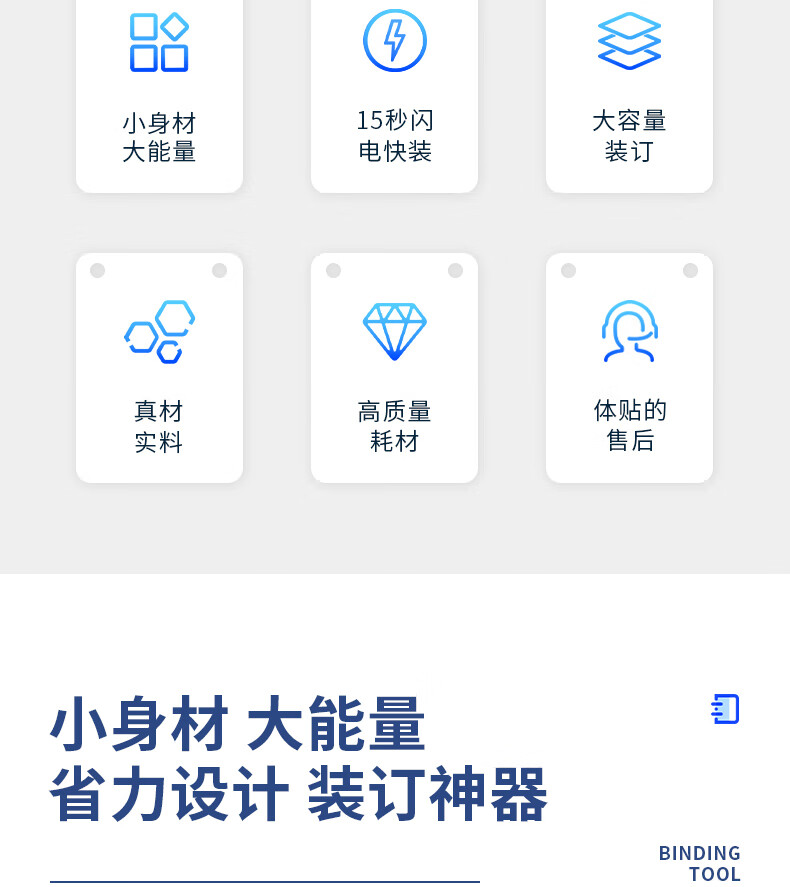 小身材
大能量

15秒闪
电快装

大容量
装订

真材
实料

高质量
耗材

体贴的
售后

小身材 大能量
省力设计 装订神器

BINDING
TOOL