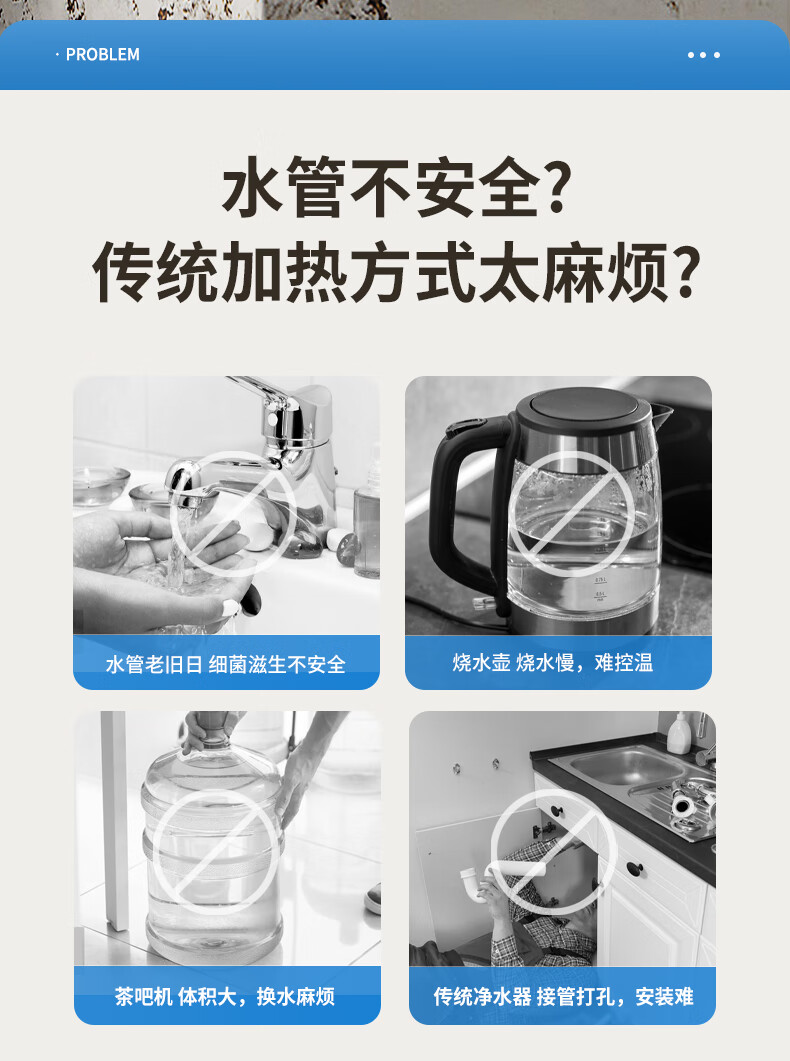 · PROBLEM

水管不安全?
传统加热方式太麻烦?

水管老旧日 细菌滋生不安全

烧水壶 烧水慢，难控温

茶吧机 体积大，换水麻烦

传统净水器 接管打孔，安装难