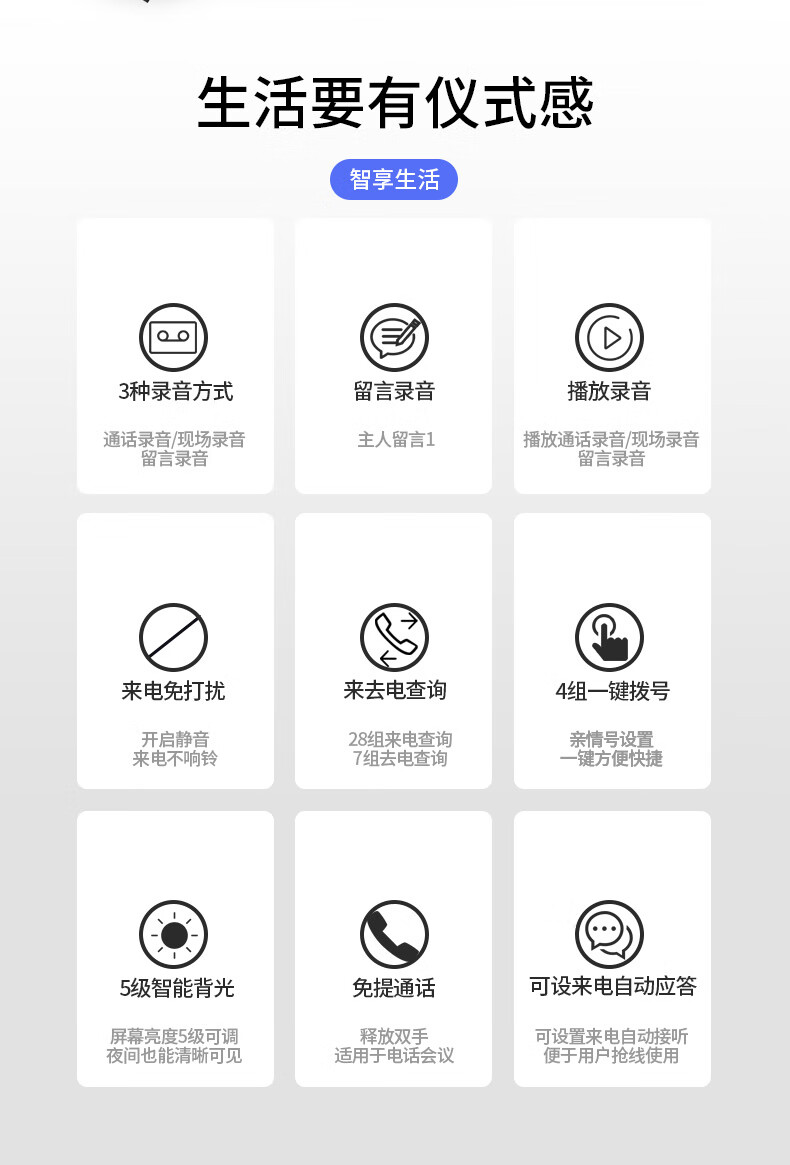 生活要有仪式感

智享生活

3种录音方式

通话录音/现场录音
留言录音

留言录音

主人留言1

播放录音

播放通话录音/现场录音
留言录音

来电免打扰

开启静音
来电不响铃

来去电查询

28组来电查询
7组去电查询

4组一键拨号

亲情号设置
一键方便快捷

5级智能背光

屏幕亮度5级可调
夜间也能清晰可见

免提通话

释放双手
适用于电话会议

可设来电自动应答

可设置来电自动接听
便于用户抢线使用