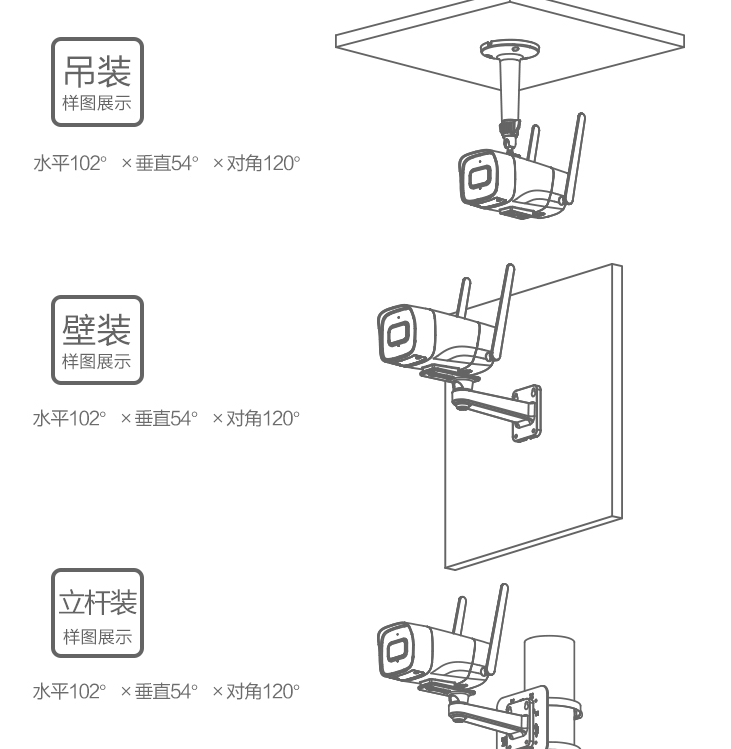 吊装
样图展示

水平102° ×垂直54° ×对角120°

壁装
样图展示

水平102° ×垂直54° ×对角120°

立杆装
样图展示

水平102° ×垂直54° ×对角120°